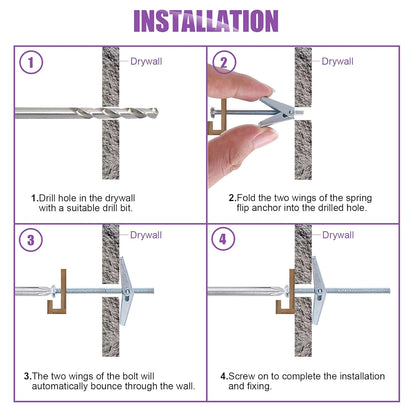 INSTALLATION

1

Drywall

1.Drill hole in the drywall with a suitable drill bit.

2

Drywall

2.Fold the two wings of the spring flip anchor into the drilled hole.

3

Drywall

3.The two wings of the bolt will automatically bounce through the wall.

4

Drywall

4.Screw on to complete the installation and fixing.